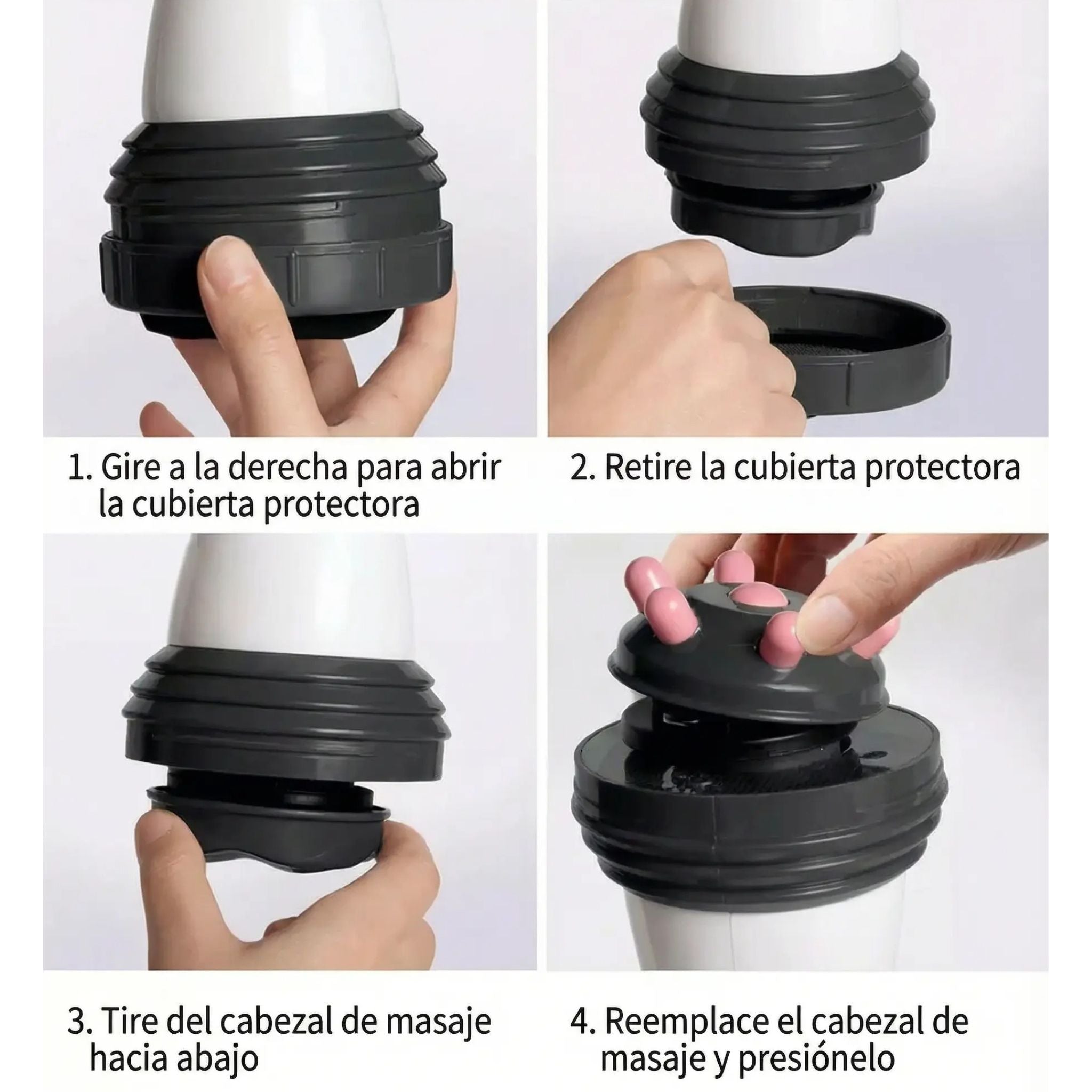 1. Gire a la derecha para abrir la cubierta protectora

2. Retire la cubierta protectora

3. Tire del cabezal de masaje hacia abajo

4. Reemplace el cabezal de masaje y presiónelo